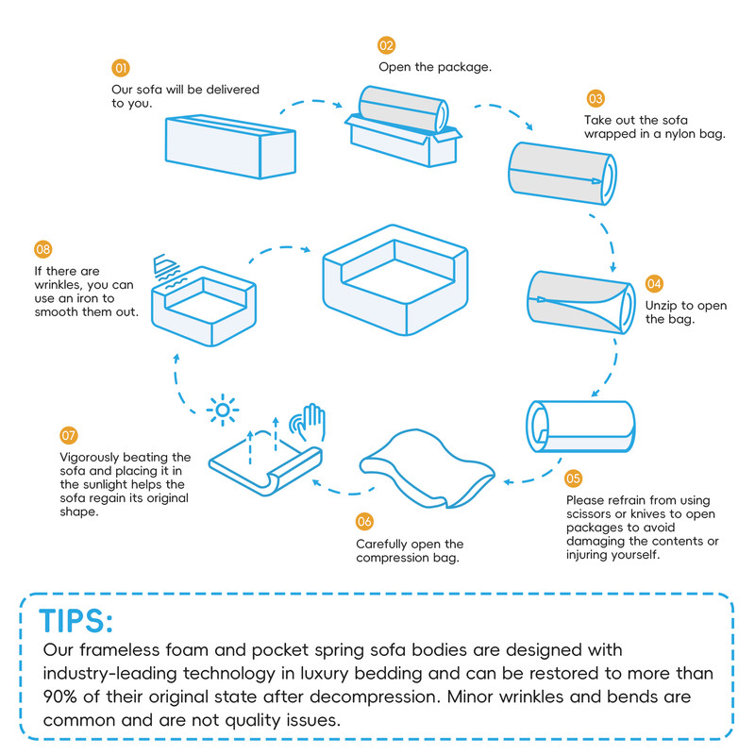 01
Our sofa will be delivered to you.

02
Open the package.

03
Take out the sofa wrapped in a nylon bag.

04
Unzip to open the bag.

05
Please refrain from using scissors or knives to open packages to avoid damaging the contents or injuring yourself.

06
Carefully open the compression bag.

07
Vigorously beating the sofa and placing it in the sunlight helps the sofa regain its original shape.

08
If there are wrinkles, you can use an iron to smooth them out.

TIPS:
Our frameless foam and pocket spring sofa bodies are designed with industry-leading technology in luxury bedding and can be restored to more than 90% of their original state after decompression. Minor wrinkles and bends are common and are not quality issues.